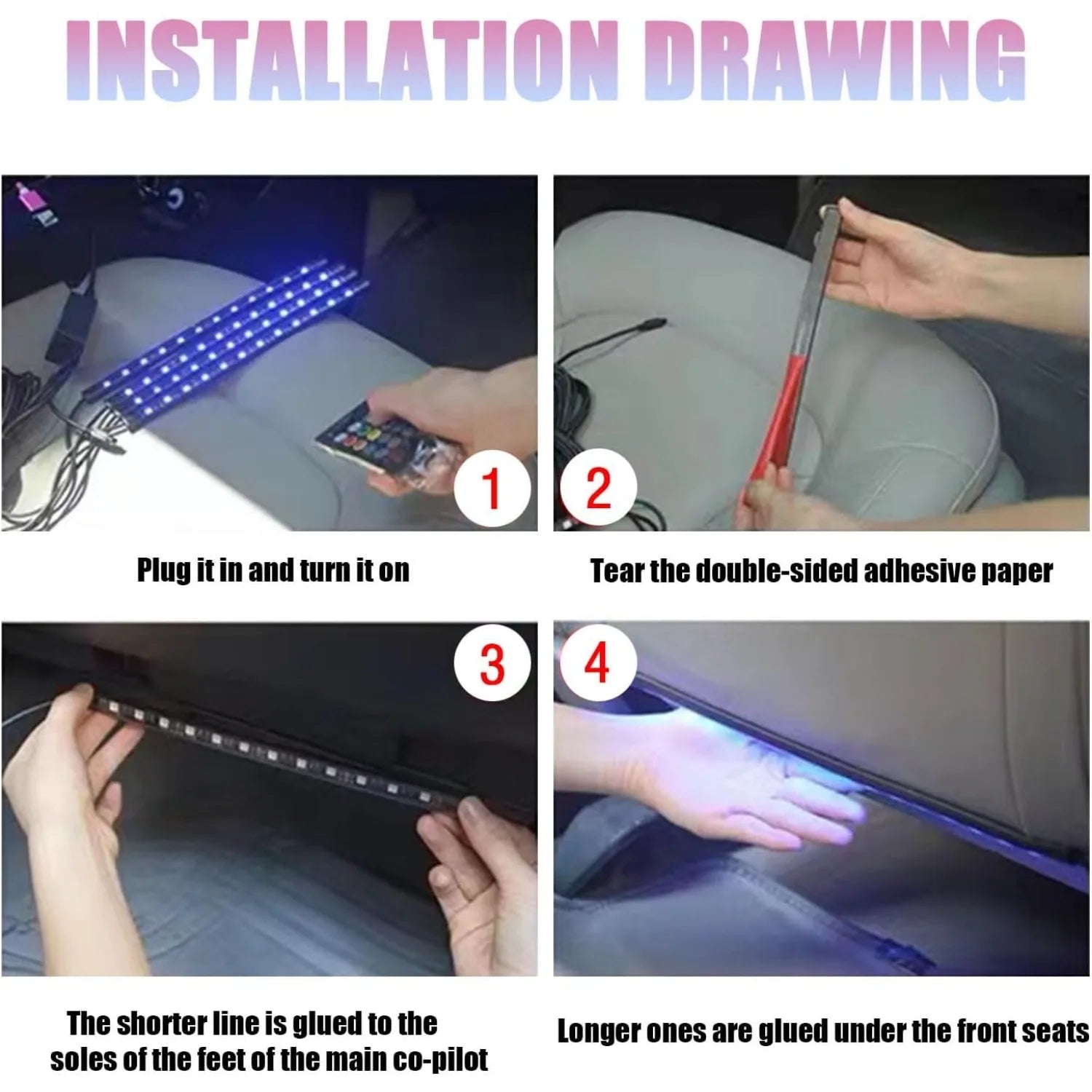 INSTALLATION DRAWING

1

2

Plug it in and turn it on

Tear the double-sided adhesive paper

3

4

The shorter line is glued to the soles of the feet of the main co-pilot

Longer ones are glued under the front seats